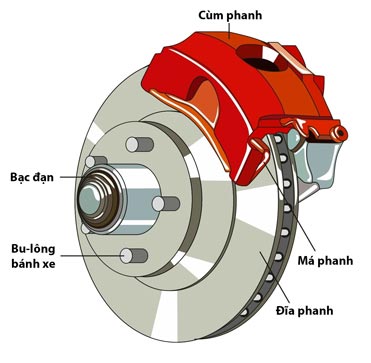 Cùm phanh

Bạc đạn

Bu-lông bánh xe

Má phanh

Đĩa phanh